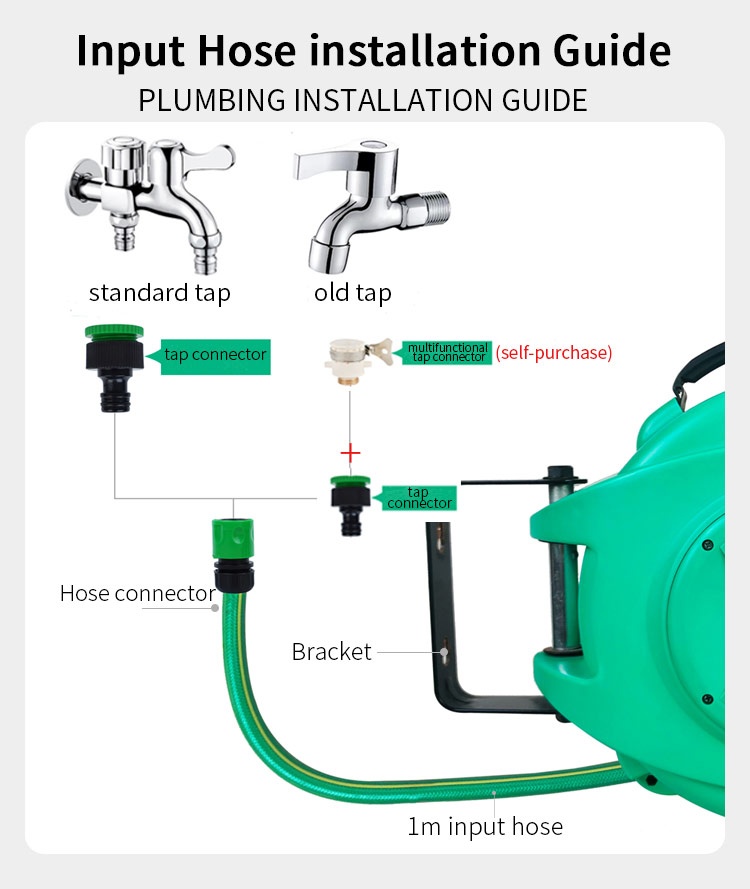 Input Hose installation Guide
PLUMBING INSTALLATION GUIDE

standard tap
old tap

tap connector
multifunctional tap connector (self-purchase)
+
tap connector

Hose connector
Bracket
1m input hose